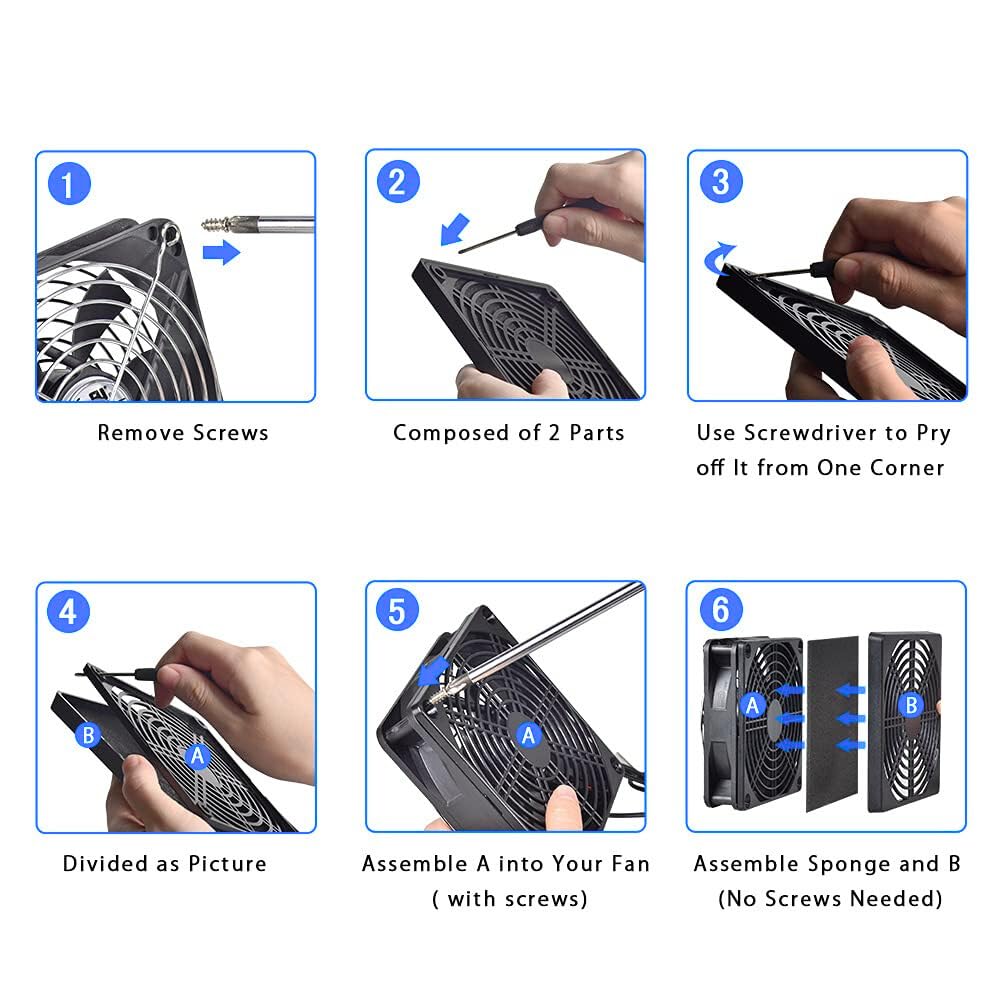 1

Remove Screws

2

Composed of 2 Parts

3

Use Screwdriver to Pry off It from One Corner

4

B

A

Divided as Picture

5

A

Assemble A into Your Fan ( with screws)

6

A

B

Assemble Sponge and B (No Screws Needed)